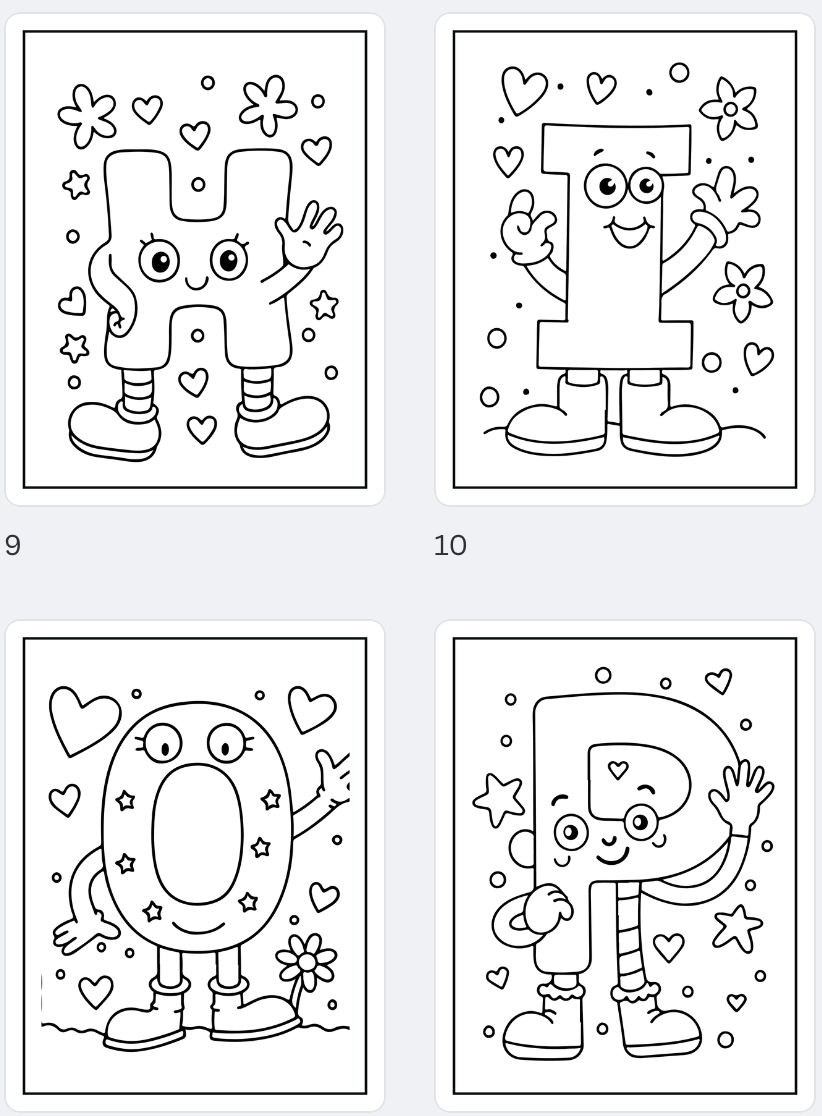 H

I

9

10

O

P